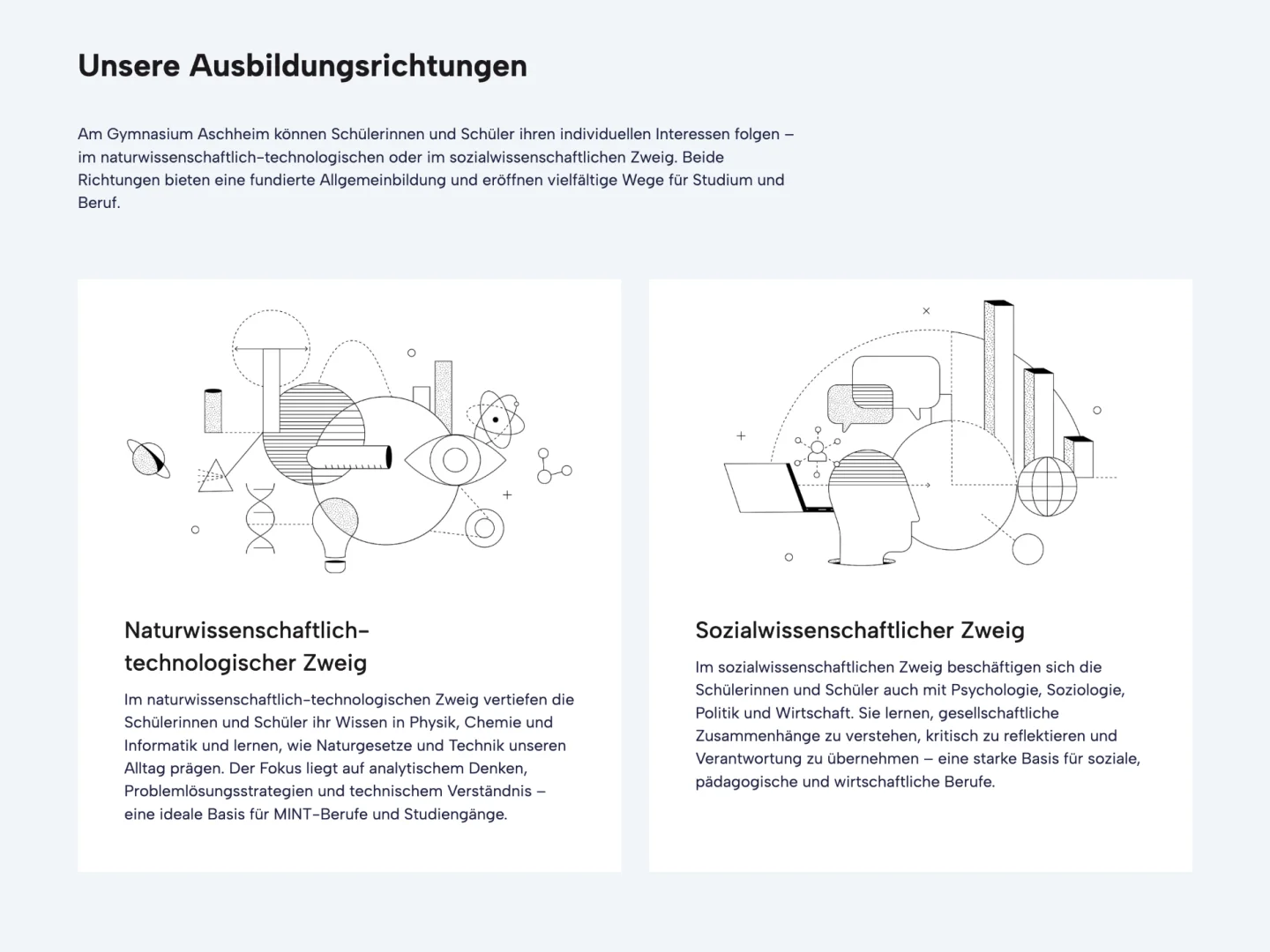 Unsere Ausbildungsrichtungen

Am Gymnasium Aschheim können Schülerinnen und Schüler ihren individuellen Interessen folgen – im naturwissenschaftlich-technologischen oder im sozialwissenschaftlichen Zweig. Beide Richtungen bieten eine fundierte Allgemeinbildung und eröffnen vielfältige Wege für Studium und Beruf.

Naturwissenschaftlich-technologischer Zweig

Im naturwissenschaftlich-technologischen Zweig vertiefen die Schülerinnen und Schüler ihr Wissen in Physik, Chemie und Informatik und lernen, wie Naturgesetze und Technik unseren Alltag prägen. Der Fokus liegt auf analytischem Denken, Problemlösungsstrategien und technischem Verständnis – eine ideale Basis für MINT-Berufe und Studiengänge.

Sozialwissenschaftlicher Zweig

Im sozialwissenschaftlichen Zweig beschäftigen sich die Schülerinnen und Schüler auch mit Psychologie, Soziologie, Politik und Wirtschaft. Sie lernen, gesellschaftliche Zusammenhänge zu verstehen, kritisch zu reflektieren und Verantwortung zu übernehmen – eine starke Basis für soziale, pädagogische und wirtschaftliche Berufe.